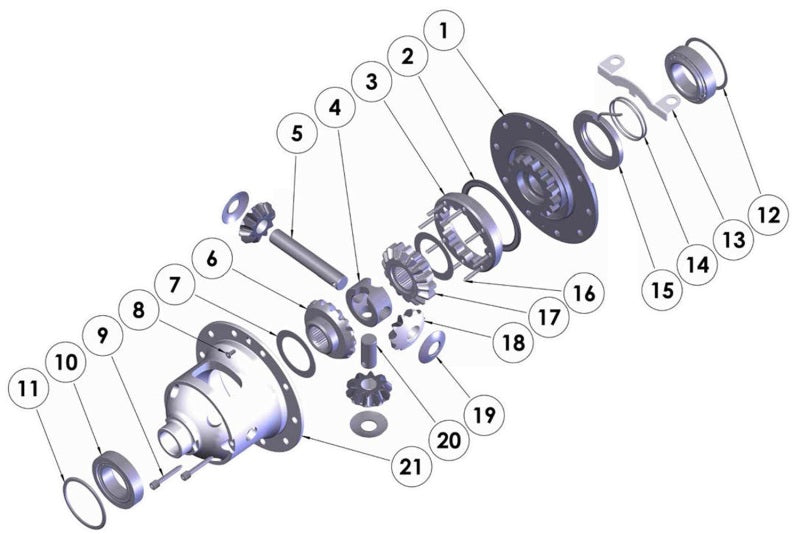 1
2
3
4
5
6
7
8
9
10
11
12
13
14
15
16
17
18
19
20
21